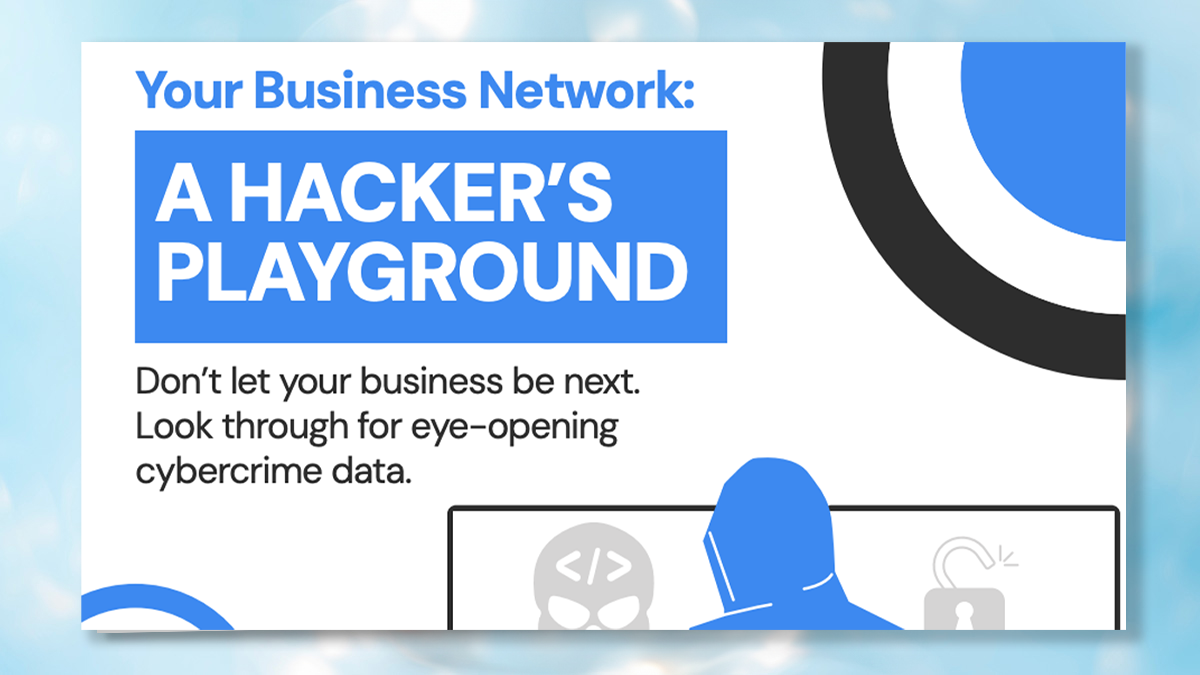 Your Business Network:

A HACKER'S PLAYGROUND

Don't let your business be next. Look through for eye-opening cybercrime data.

</>